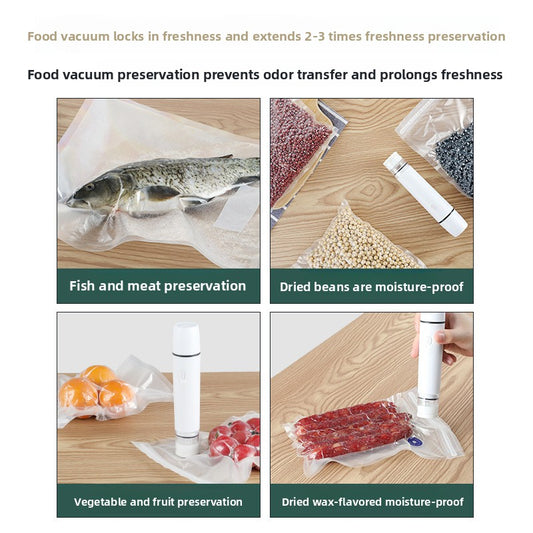 Food vacuum locks in freshness and extends 2-3 times freshness preservation

Food vacuum preservation prevents odor transfer and prolongs freshness

Fish and meat preservation

Dried beans are moisture-proof

Vegetable and fruit preservation

Dried wax-flavored moisture-proof